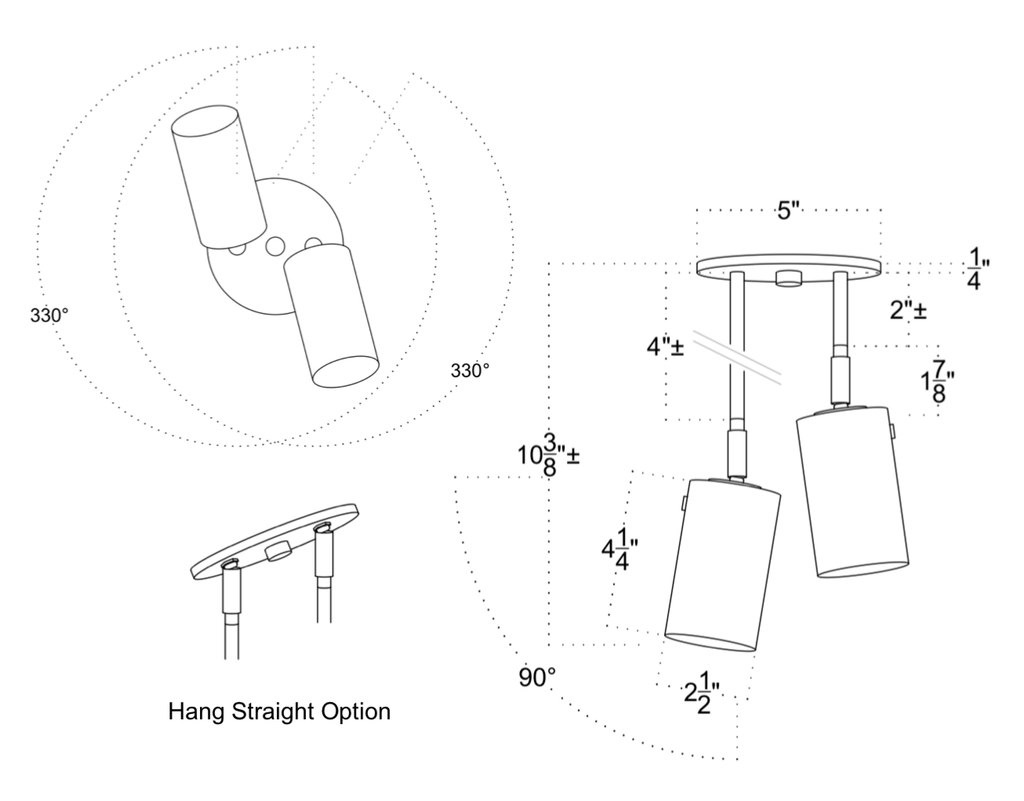 330°

330°

Hang Straight Option

5"

$\frac{1}{4}$"

2"±

4"±

$1\frac{7}{8}$"

$10\frac{3}{8}$"±

$4\frac{1}{4}$"

90°

$2\frac{1}{2}$"