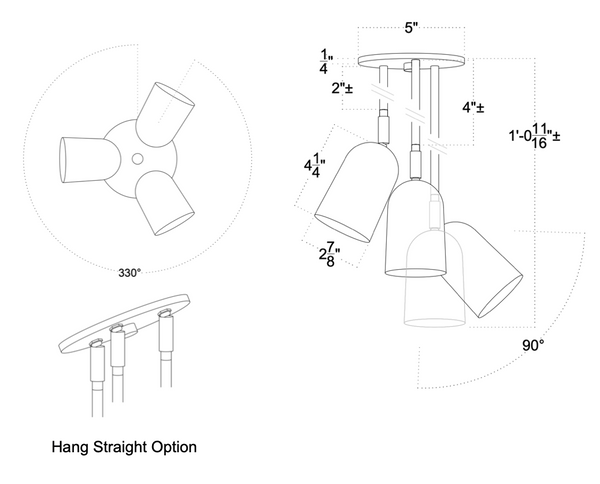 330°

Hang Straight Option

5"

$\frac{1}{4}$"

2"±

4"±

1'-0$\frac{11}{16}$"±

4$\frac{1}{4}$"

2$\frac{7}{8}$"

90°