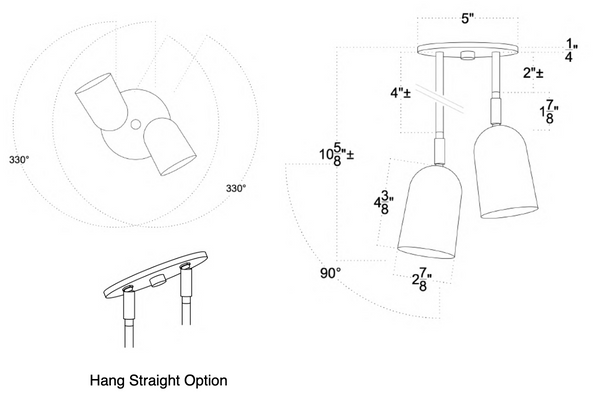 330°

330°

Hang Straight Option

5"

$\frac{1}{4}$"

2"±

4"±

$1\frac{7}{8}$"

$10\frac{5}{8}$"±

$4\frac{3}{8}$"

90°

$2\frac{7}{8}$"