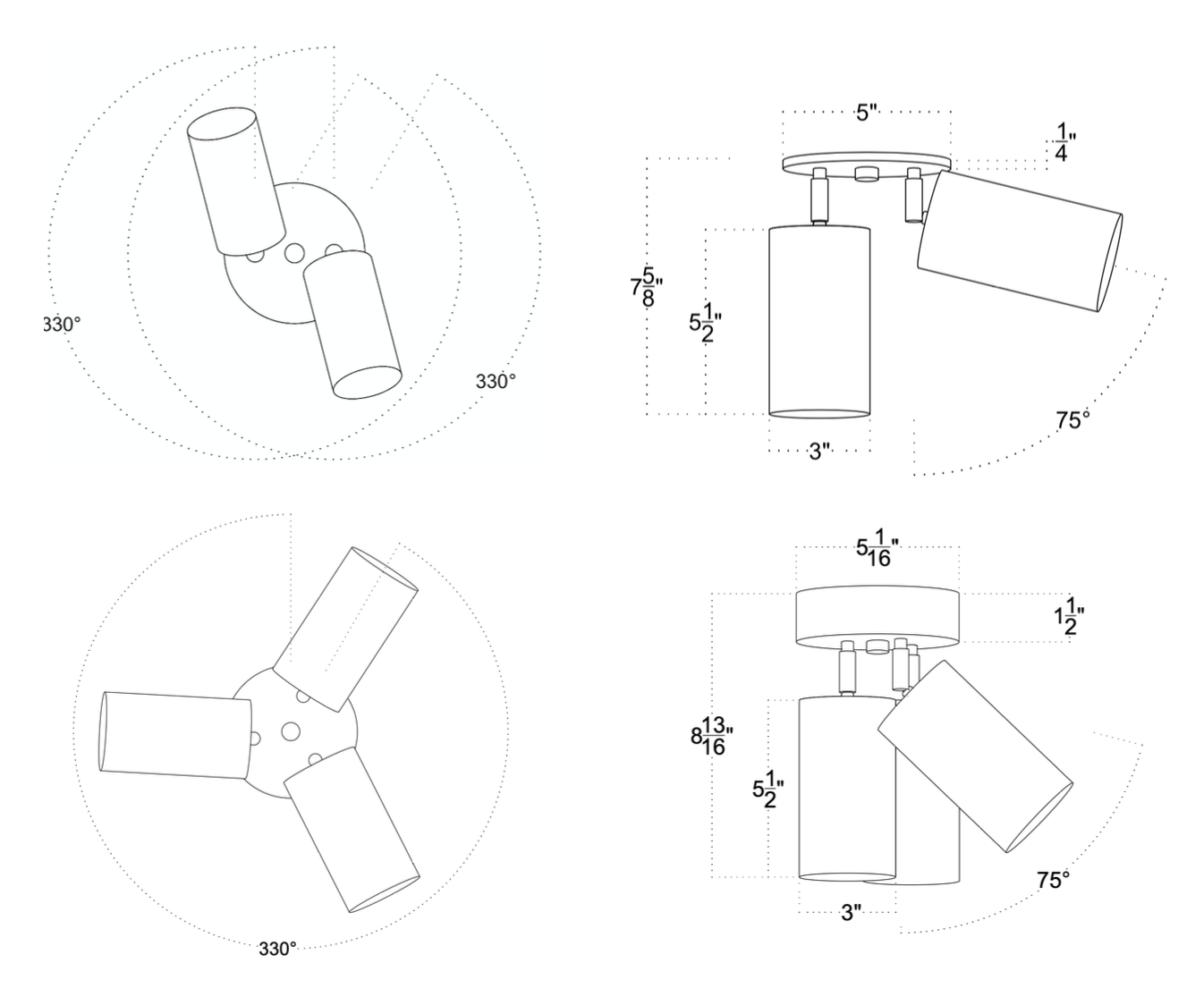 330°

330°

5"

$\frac{1}{4}$"

$7\frac{5}{8}$"

$5\frac{1}{2}$"

3"

75°

330°

$5\frac{1}{16}$"

$1\frac{1}{2}$"

$8\frac{13}{16}$"

$5\frac{1}{2}$"

3"

75°