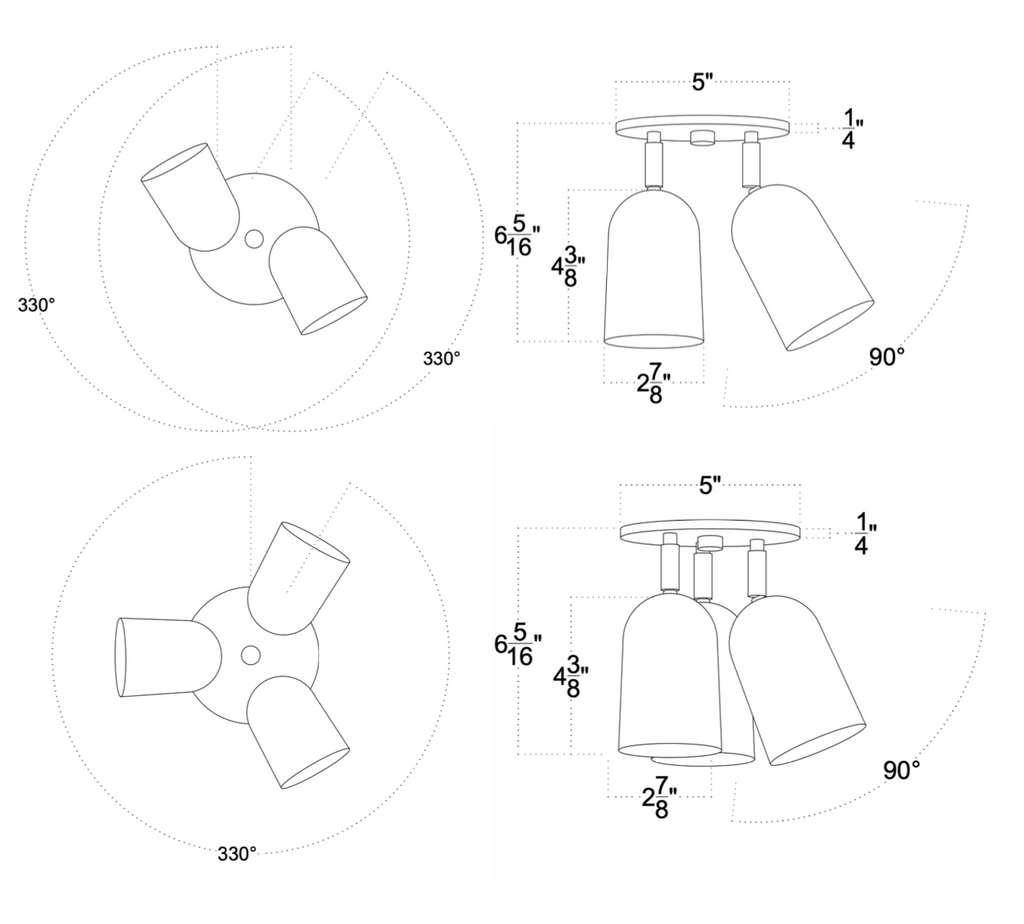 330°

330°

5"

$\frac{1}{4}$"

$6\frac{5}{16}$"

$4\frac{3}{8}$"

$2\frac{7}{8}$"

90°

330°

5"

$\frac{1}{4}$"

$6\frac{5}{16}$"

$4\frac{3}{8}$"

$2\frac{7}{8}$"

90°