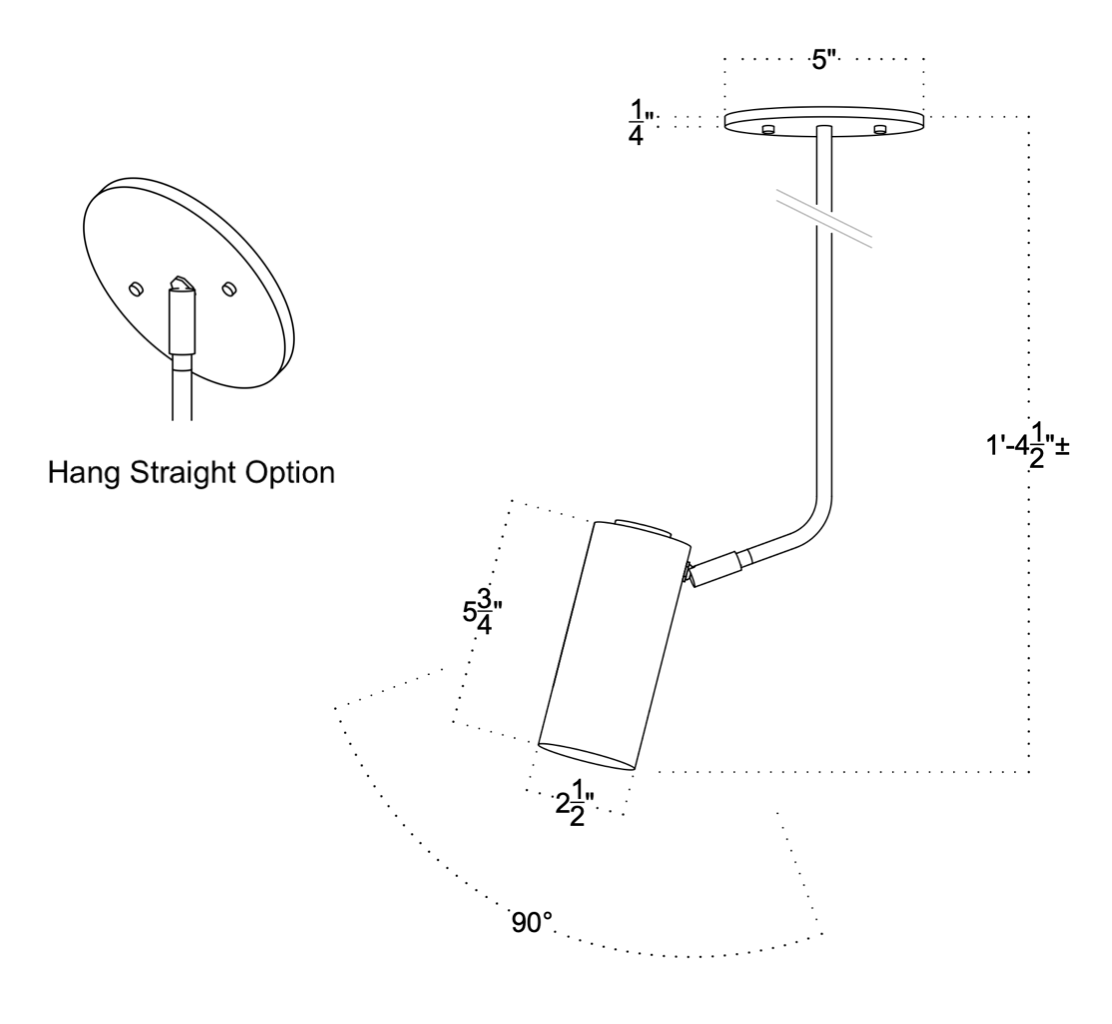 5"

$\frac{1}{4}$"

Hang Straight Option

1'-4$\frac{1}{2}$"±

5$\frac{3}{4}$"

2$\frac{1}{2}$"

90°