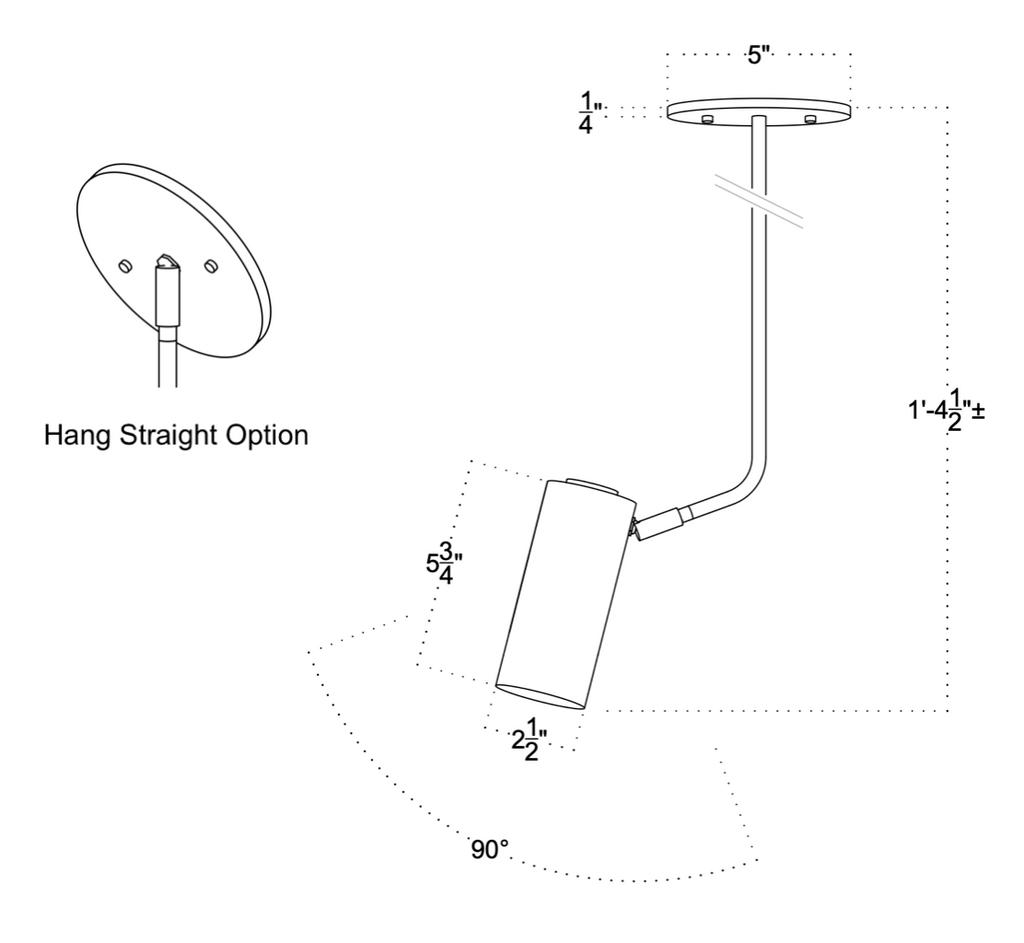 5"

$\frac{1}{4}$"

Hang Straight Option

1'-4$\frac{1}{2}$"±

5$\frac{3}{4}$"

2$\frac{1}{2}$"

90°